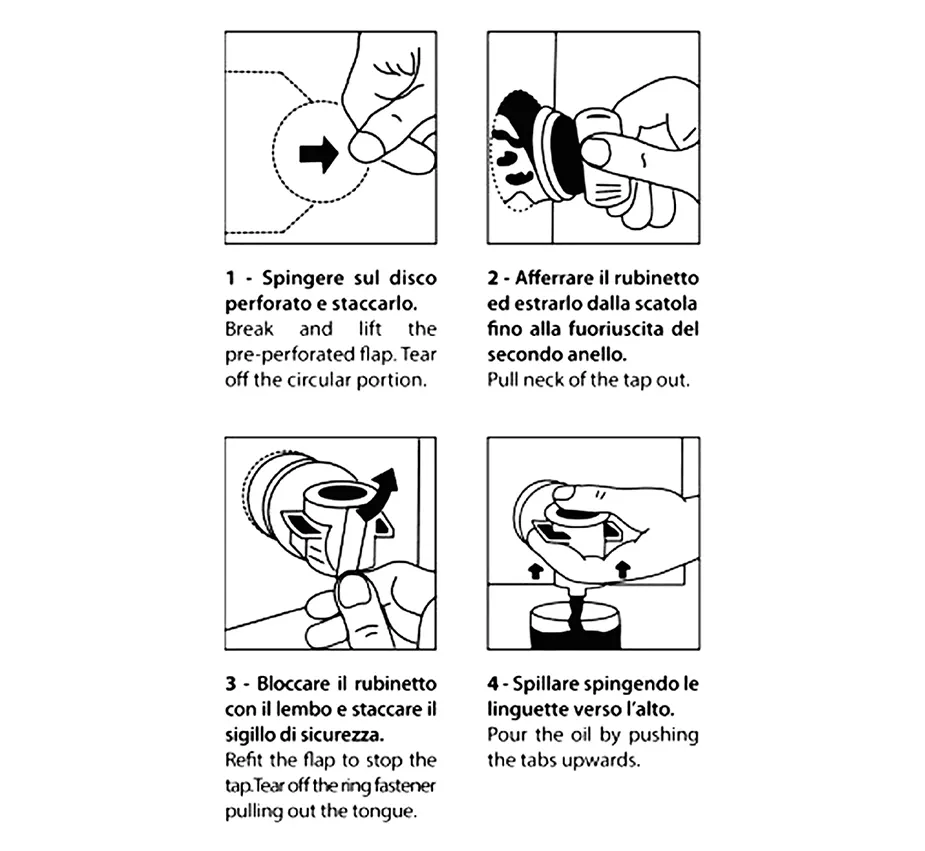 1 - Spingere sul disco perforato e staccarlo.
Break and lift the pre-perforated flap. Tear off the circular portion.

2 - Afferrare il rubinetto ed estrarlo dalla scatola fino alla fuoriuscita del secondo anello.
Pull neck of the tap out.

3 - Bloccare il rubinetto con il lembo e staccare il sigillo di sicurezza.
Refit the flap to stop the tap.Tear off the ring fastener pulling out the tongue.

4 - Spillare spingendo le linguette verso l'alto.
Pour the oil by pushing the tabs upwards.